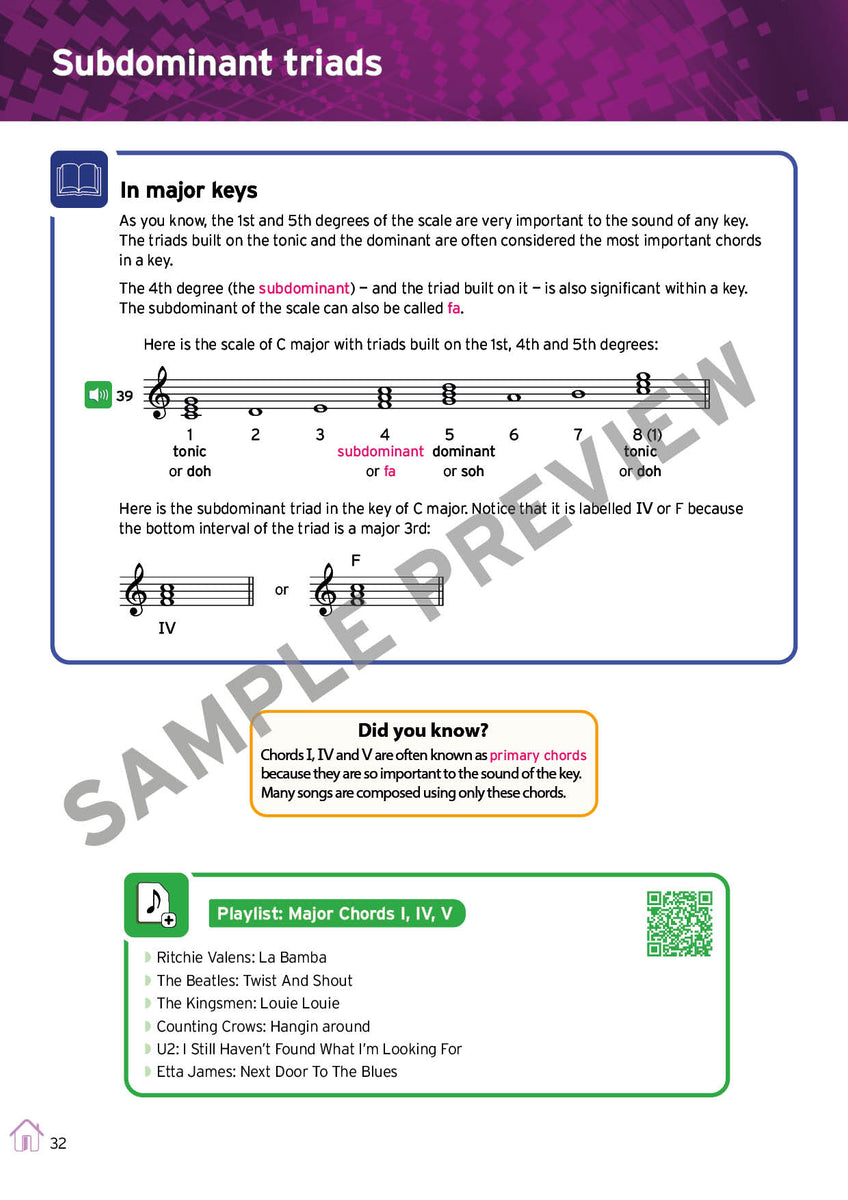 Subdominant triads

In major keys

As you know, the 1st and 5th degrees of the scale are very important to the sound of any key. The triads built on the tonic and the dominant are often considered the most important chords in a key.

The 4th degree (the subdominant) – and the triad built on it – is also significant within a key. The subdominant of the scale can also be called fa.

Here is the scale of C major with triads built on the 1st, 4th and 5th degrees:

39

1 tonic or doh
2
3
4 subdominant or fa
5 dominant or soh
6
7
8 (1) tonic or doh

Here is the subdominant triad in the key of C major. Notice that it is labelled IV or F because the bottom interval of the triad is a major 3rd:

IV

or

F

SAMPLE PREVIEW

Did you know?

Chords I, IV and V are often known as primary chords because they are so important to the sound of the key. Many songs are composed using only these chords.

Playlist: Major Chords I, IV, V

Ritchie Valens: La Bamba
The Beatles: Twist And Shout
The Kingsmen: Louie Louie
Counting Crows: Hangin around
U2: I Still Haven't Found What I'm Looking For
Etta James: Next Door To The Blues

32